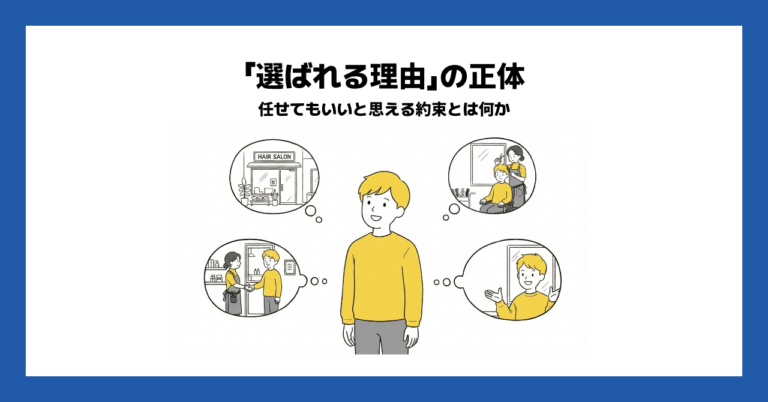 「選ばれる理由」の正体

任せてもいいと思える約束とは何か

HAIR SALON